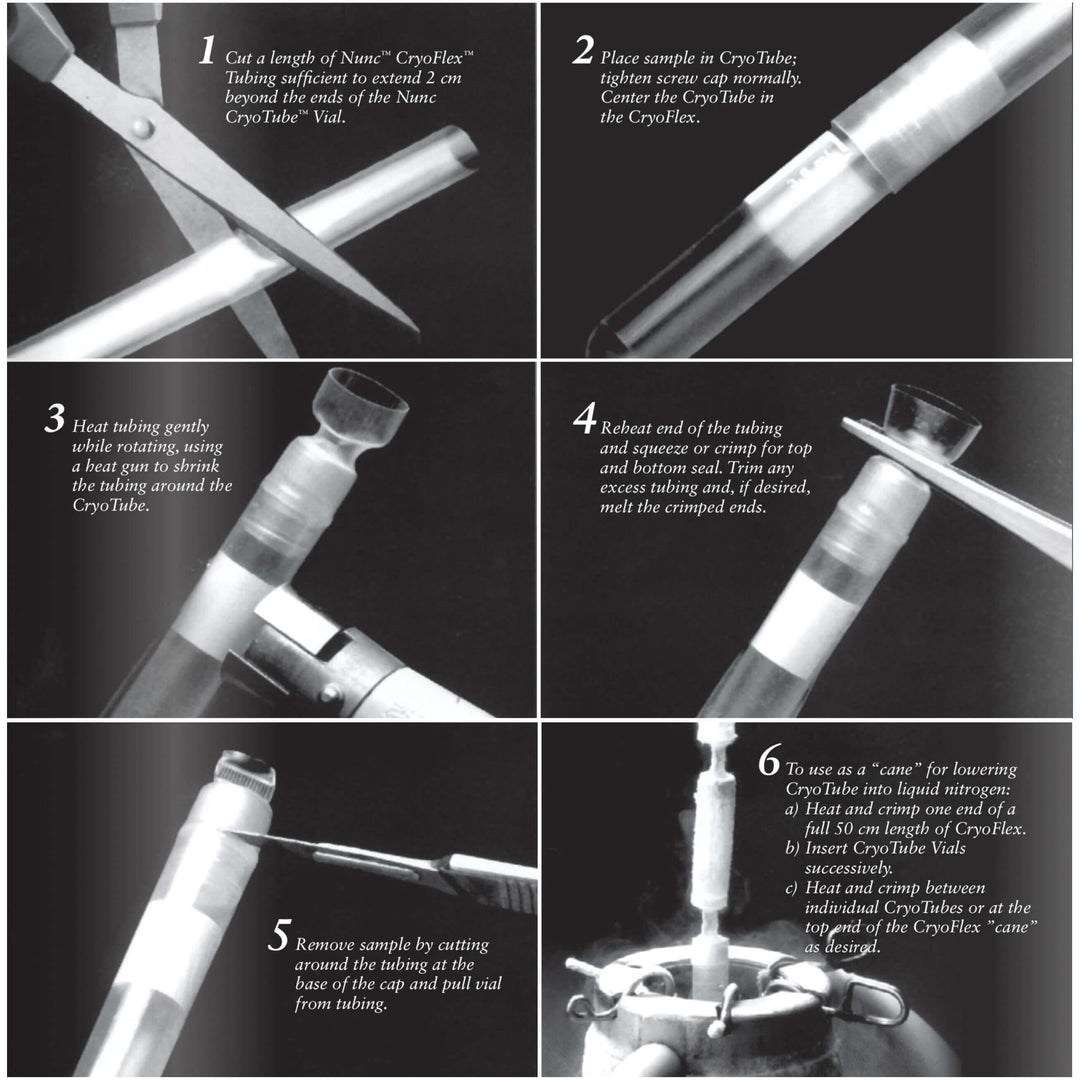 1 Cut a length of Nunc™ CryoFlex™ Tubing sufficient to extend 2 cm beyond the ends of the Nunc CryoTube™ Vial.

2 Place sample in CryoTube; tighten screw cap normally. Center the CryoTube in the CryoFlex.

3 Heat tubing gently while rotating, using a heat gun to shrink the tubing around the CryoTube.

4 Reheat end of the tubing and squeeze or crimp for top and bottom seal. Trim any excess tubing and, if desired, melt the crimped ends.

5 Remove sample by cutting around the tubing at the base of the cap and pull vial from tubing.

6 To use as a "cane" for lowering CryoTube into liquid nitrogen:
a) Heat and crimp one end of a full 50 cm length of CryoFlex.
b) Insert CryoTube Vials successively.
c) Heat and crimp between individual CryoTubes or at the top end of the CryoFlex "cane" as desired.