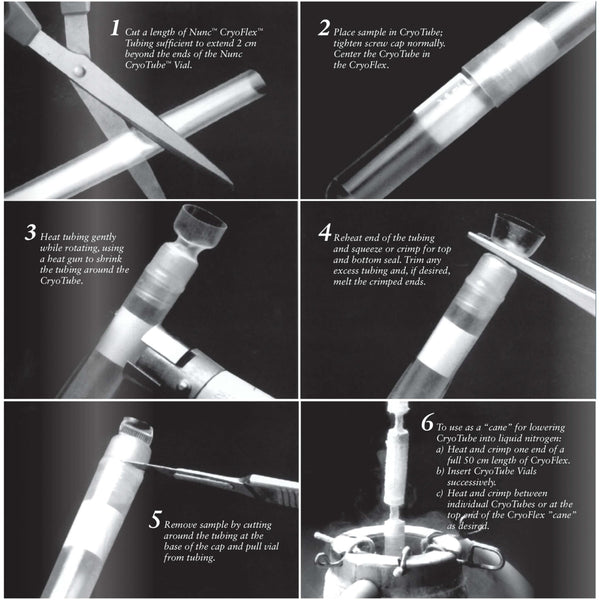 1 Cut a length of Nunc™ CryoFlex™ Tubing sufficient to extend 2 cm beyond the ends of the Nunc CryoTube™ Vial.

2 Place sample in CryoTube; tighten screw cap normally. Center the CryoTube in the CryoFlex.

3 Heat tubing gently while rotating, using a heat gun to shrink the tubing around the CryoTube.

4 Reheat end of the tubing and squeeze or crimp for top and bottom seal. Trim any excess tubing and, if desired, melt the crimped ends.

5 Remove sample by cutting around the tubing at the base of the cap and pull vial from tubing.

6 To use as a "cane" for lowering CryoTube into liquid nitrogen:
a) Heat and crimp one end of a full 50 cm length of CryoFlex.
b) Insert CryoTube Vials successively.
c) Heat and crimp between individual CryoTubes or at the top end of the CryoFlex "cane" as desired.